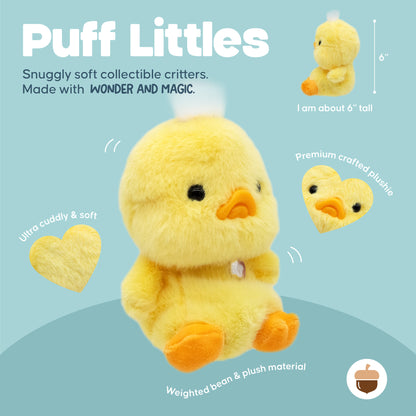 Puff Littles

Snuggly soft collectible critters.
Made with WONDER AND MAGIC.

6"

I am about 6" tall

Premium crafted plushie

Ultra cuddly & soft

Weighted bean & plush material